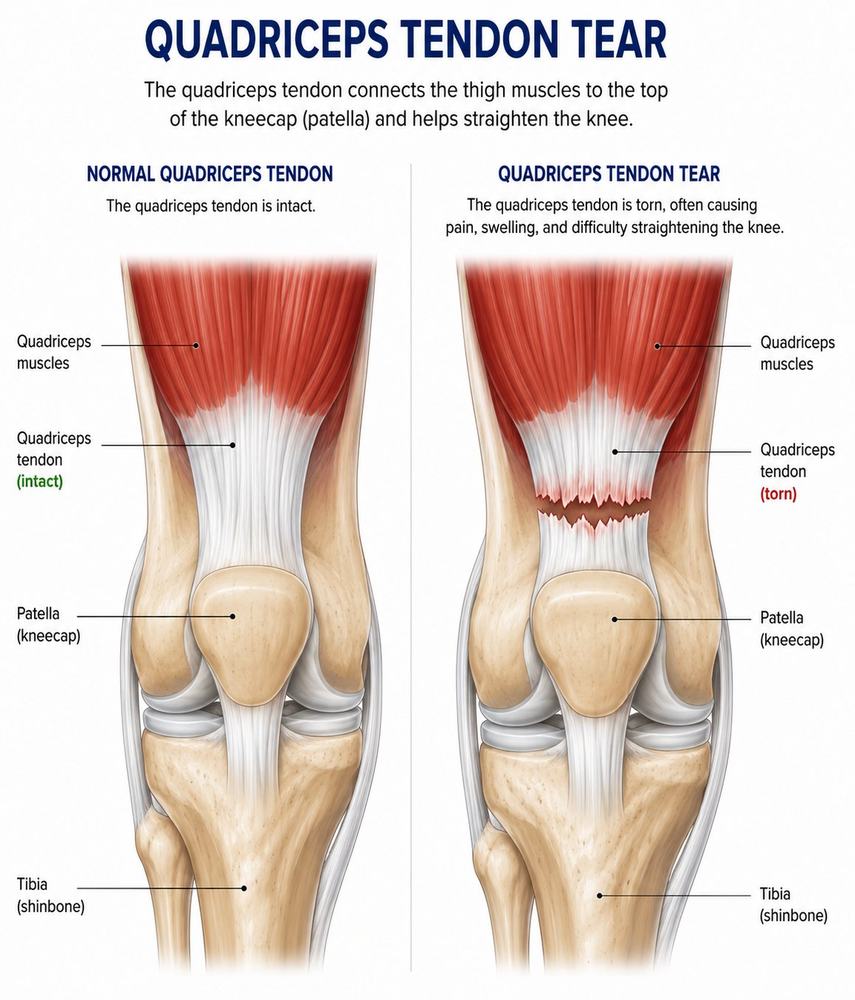 QUADRICEPS TENDON TEAR

The quadriceps tendon connects the thigh muscles to the top of the kneecap (patella) and helps straighten the knee.

NORMAL QUADRICEPS TENDON

The quadriceps tendon is intact.

Quadriceps muscles

Quadriceps tendon (intact)

Patella (kneecap)

Tibia (shinbone)

QUADRICEPS TENDON TEAR

The quadriceps tendon is torn, often causing pain, swelling, and difficulty straightening the knee.

Quadriceps muscles

Quadriceps tendon (torn)

Patella (kneecap)

Tibia (shinbone)