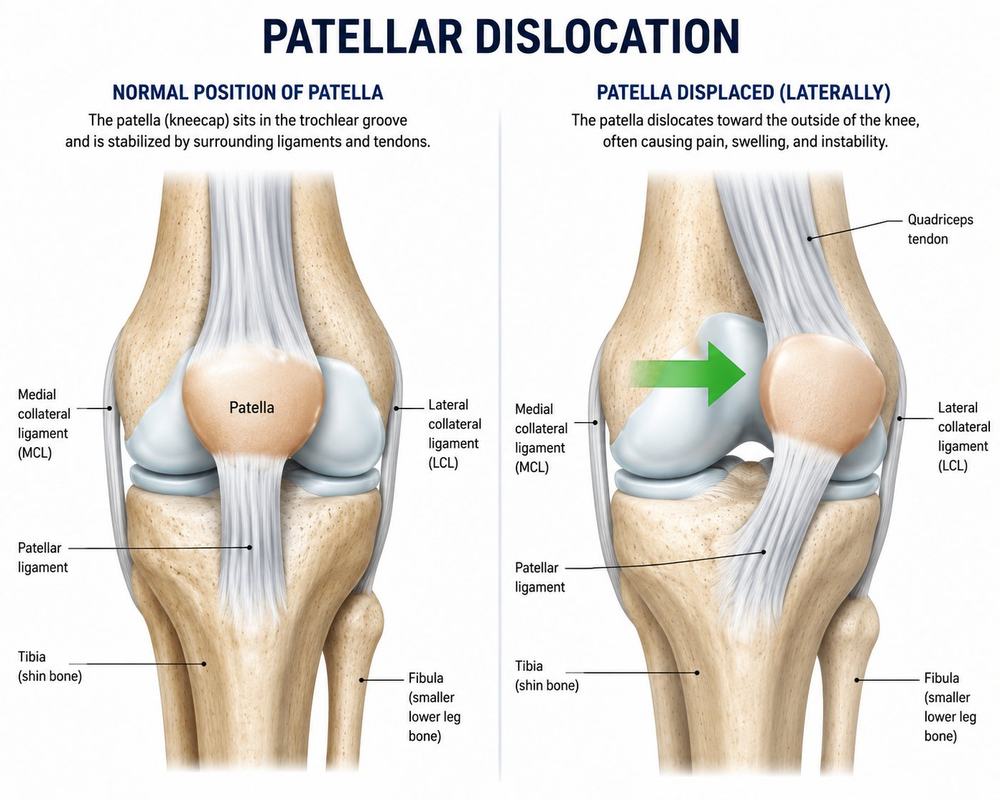 PATELLAR DISLOCATION

NORMAL POSITION OF PATELLA

The patella (kneecap) sits in the trochlear groove and is stabilized by surrounding ligaments and tendons.

Medial collateral ligament (MCL)

Patella

Lateral collateral ligament (LCL)

Patellar ligament

Tibia (shin bone)

Fibula (smaller lower leg bone)

PATELLA DISPLACED (LATERALLY)

The patella dislocates toward the outside of the knee, often causing pain, swelling, and instability.

Quadriceps tendon

Medial collateral ligament (MCL)

Lateral collateral ligament (LCL)

Patellar ligament

Tibia (shin bone)

Fibula (smaller lower leg bone)