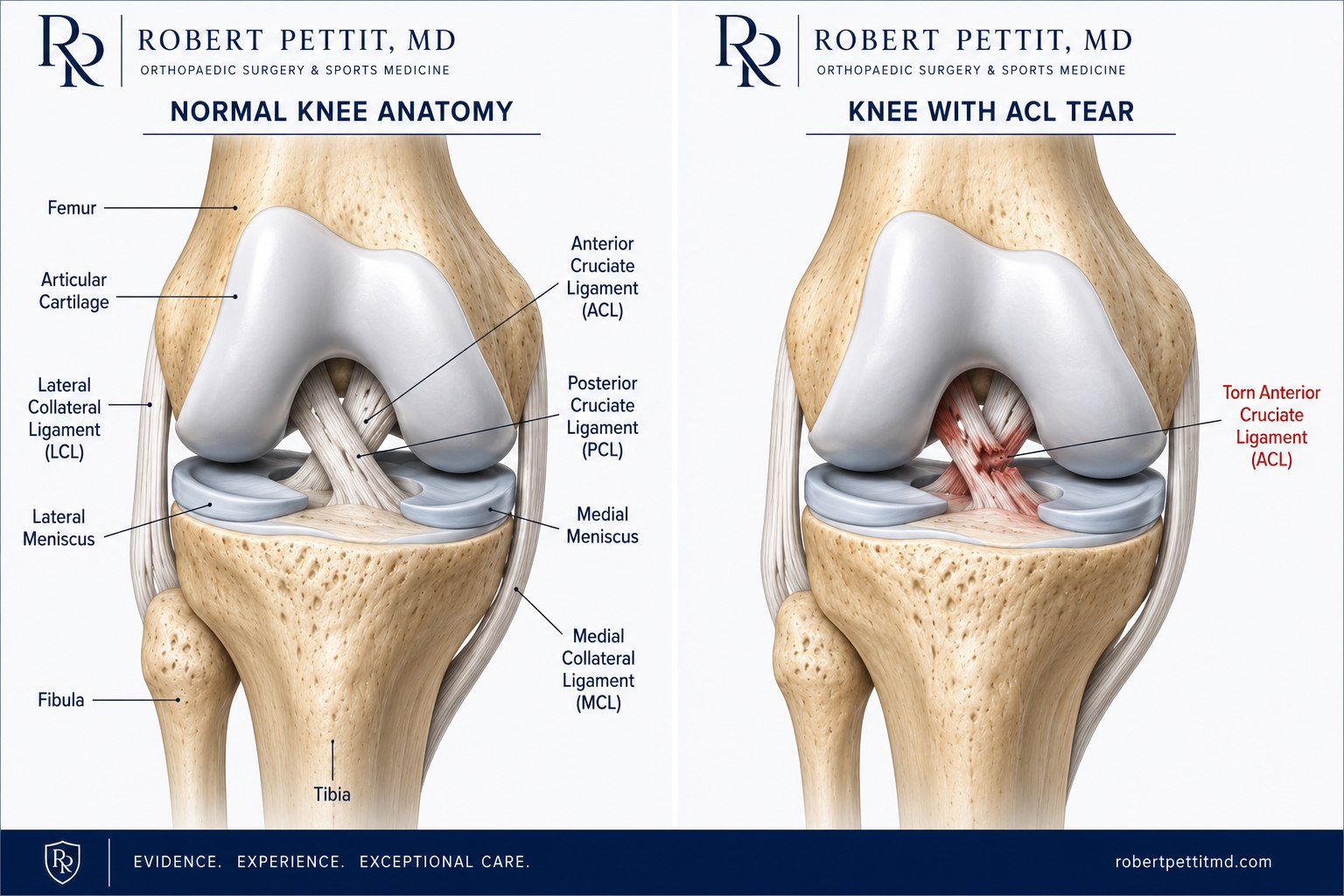 RR ROBERT PETTIT, MD
ORTHOPAEDIC SURGERY & SPORTS MEDICINE

NORMAL KNEE ANATOMY

Femur

Articular Cartilage

Lateral Collateral Ligament (LCL)

Lateral Meniscus

Fibula

Anterior Cruciate Ligament (ACL)

Posterior Cruciate Ligament (PCL)

Medial Meniscus

Medial Collateral Ligament (MCL)

Tibia

RR ROBERT PETTIT, MD
ORTHOPAEDIC SURGERY & SPORTS MEDICINE

KNEE WITH ACL TEAR

Torn Anterior Cruciate Ligament (ACL)

RR

EVIDENCE. EXPERIENCE. EXCEPTIONAL CARE.

robertpettitmd.com